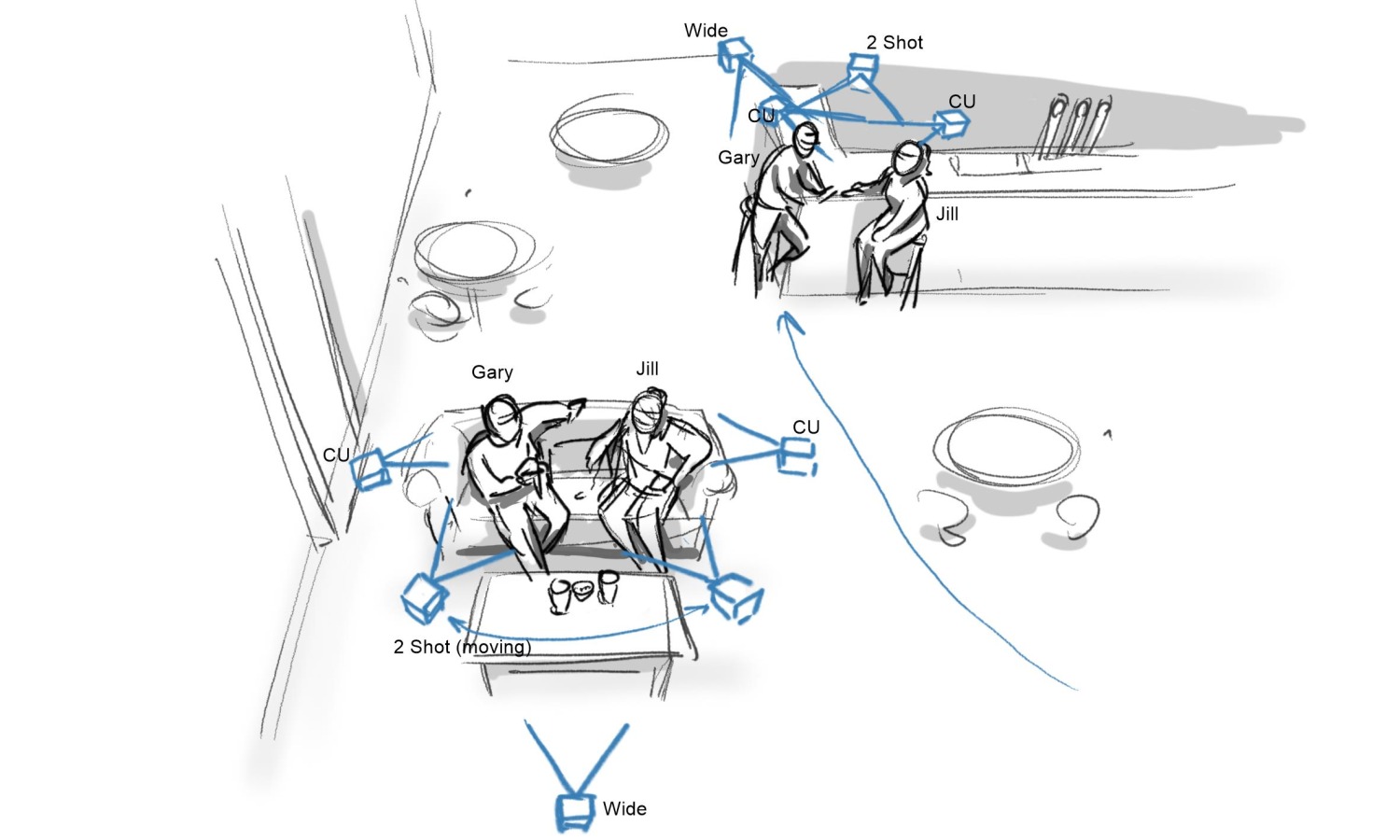 Wide
2 Shot
CU
CU
Gary
Jill

Gary
Jill
CU
CU
2 Shot (moving)
Wide